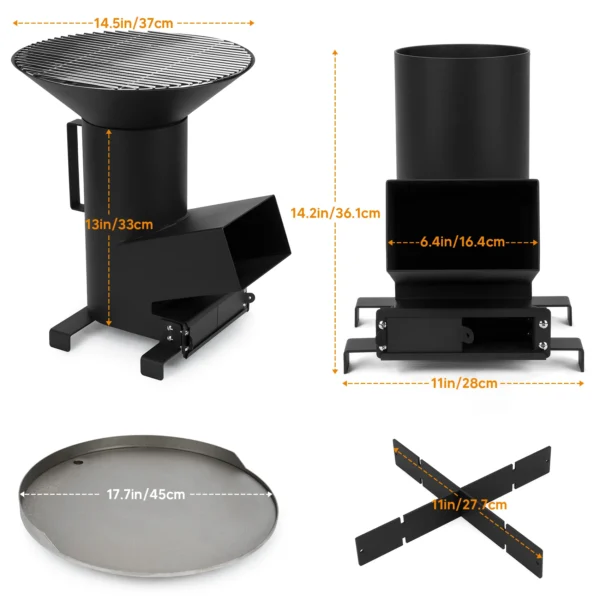 14.5in/37cm

13in/33cm

14.2in/36.1cm

6.4in/16.4cm

11in/28cm

17.7in/45cm

11in/27.7cm